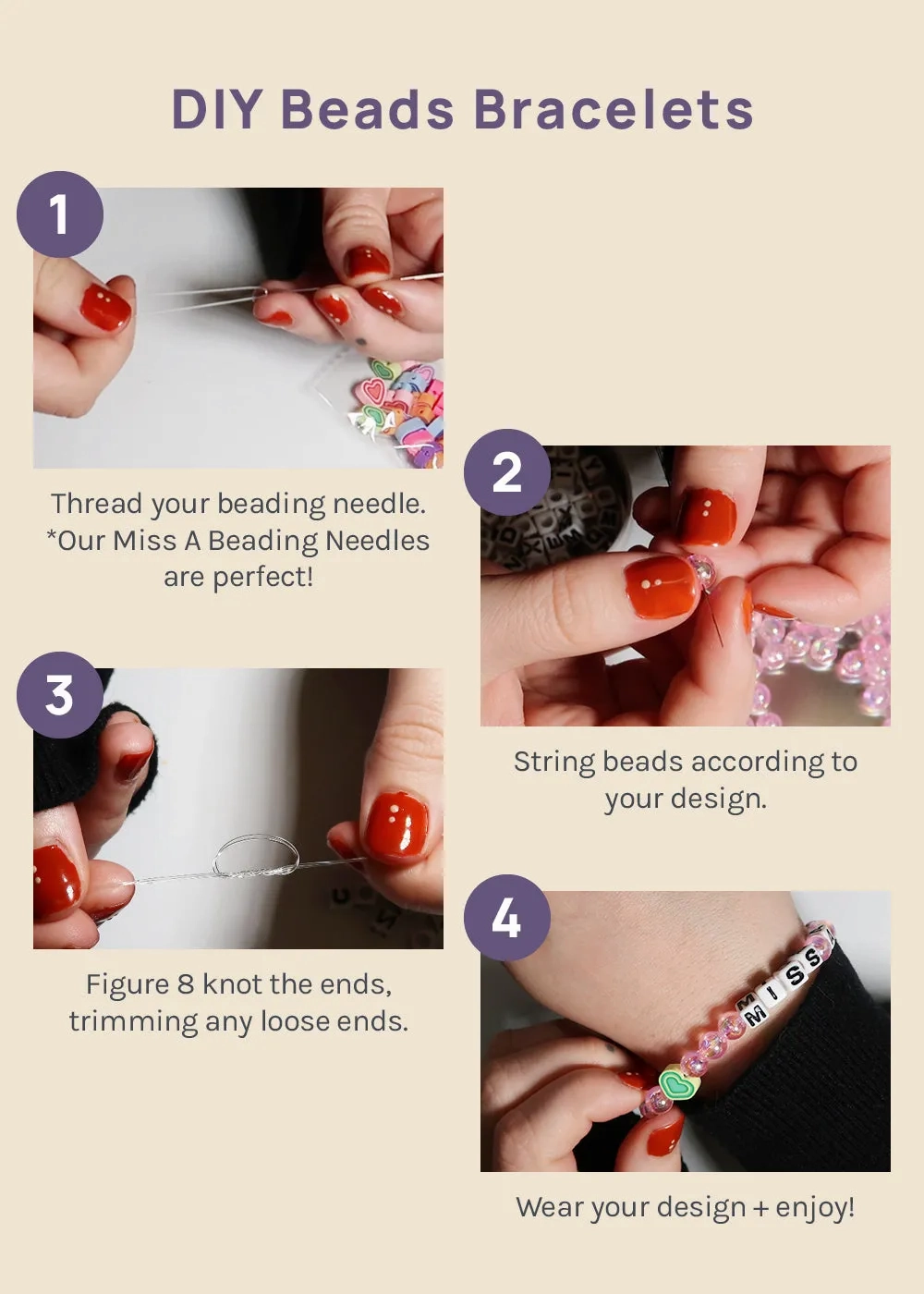 DIY Beads Bracelets

1

Thread your beading needle. *Our Miss A Beading Needles are perfect!

2

String beads according to your design.

3

Figure 8 knot the ends, trimming any loose ends.

4

MISS

Wear your design + enjoy!